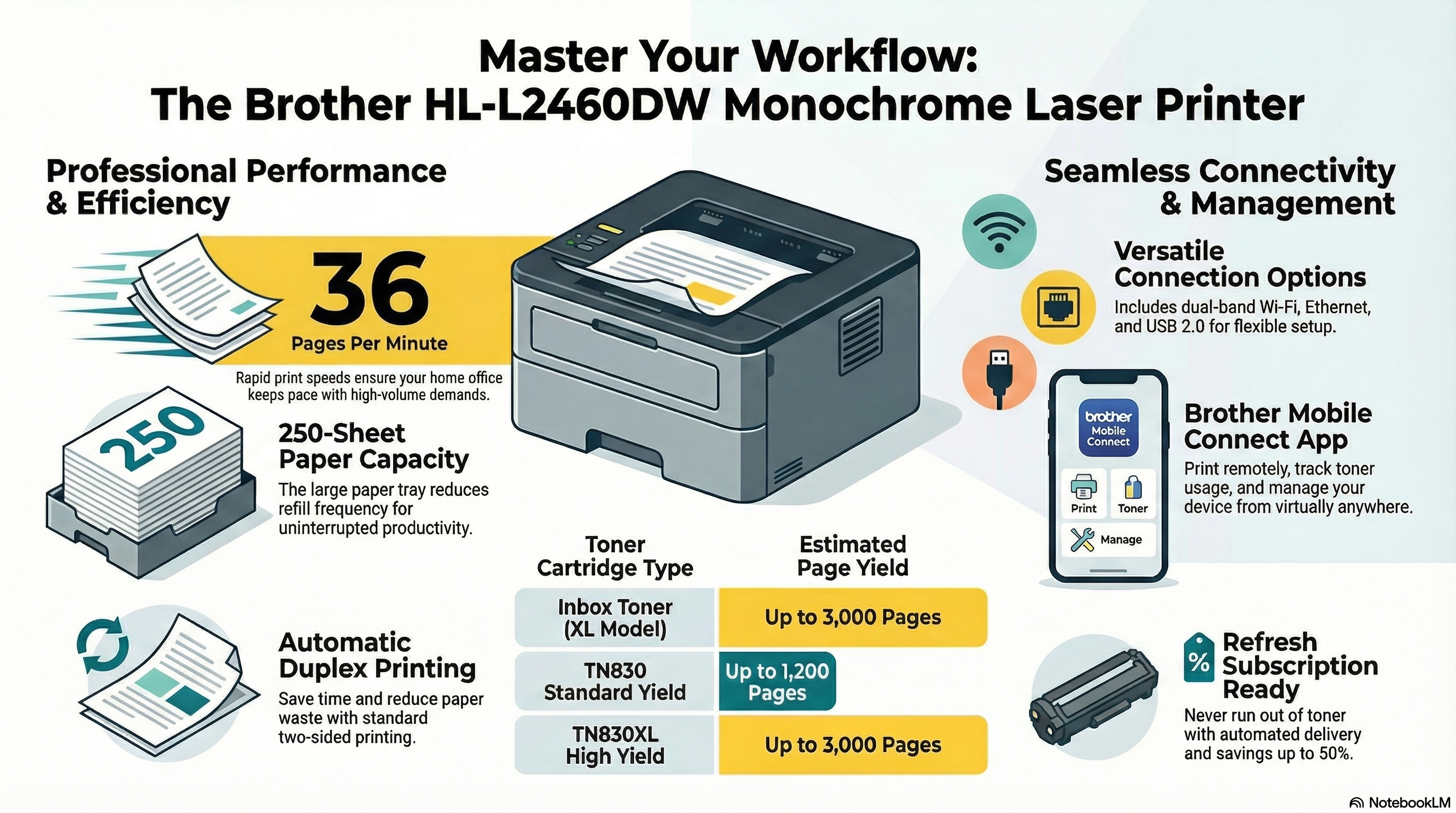 Master Your Workflow:
The Brother HL-L2460DW Monochrome Laser Printer

Professional Performance & Efficiency

36
Pages Per Minute

Rapid print speeds ensure your home office keeps pace with high-volume demands.

250

250-Sheet Paper Capacity

The large paper tray reduces refill frequency for uninterrupted productivity.

Automatic Duplex Printing

Save time and reduce paper waste with standard two-sided printing.

| Toner Cartridge Type | Estimated Page Yield |
|---|---|
| Inbox Toner (XL Model) | Up to 3,000 Pages |
| TN830 Standard Yield | Up to 1,200 Pages |
| TN830XL High Yield | Up to 3,000 Pages |

Seamless Connectivity & Management

Versatile Connection Options

Includes dual-band Wi-Fi, Ethernet, and USB 2.0 for flexible setup.

brother Mobile Connect

Print

Toner

Manage

Brother Mobile Connect App

Print remotely, track toner usage, and manage your device from virtually anywhere.

%

Refresh Subscription Ready

Never run out of toner with automated delivery and savings up to 50%.

NotebookLM